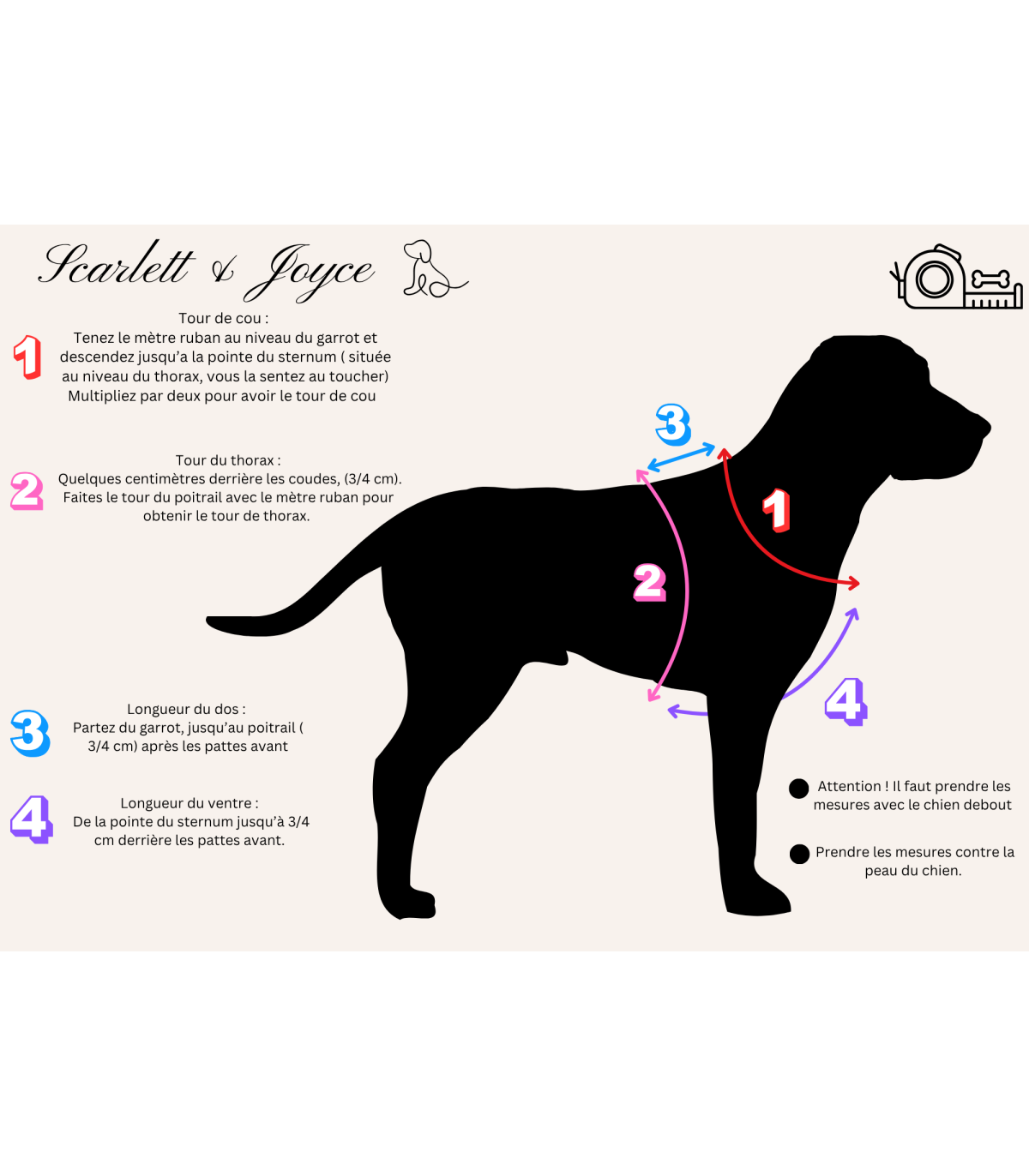 Scarlett & Joyce

1

Tour de cou :
Tenez le mètre ruban au niveau du garrot et descendez jusqu'a la pointe du sternum ( située au niveau du thorax, vous la sentez au toucher) Multipliez par deux pour avoir le tour de cou

2

Tour du thorax :
Quelques centimètres derrière les coudes, (3/4 cm). Faites le tour du poitrail avec le mètre ruban pour obtenir le tour de thorax.

3

Longueur du dos :
Partez du garrot, jusqu'au poitrail ( 3/4 cm) après les pattes avant

4

Longueur du ventre :
De la pointe du sternum jusqu'à 3/4 cm derrière les pattes avant.

3

1

2

4

Attention ! Il faut prendre les mesures avec le chien debout

Prendre les mesures contre la peau du chien.